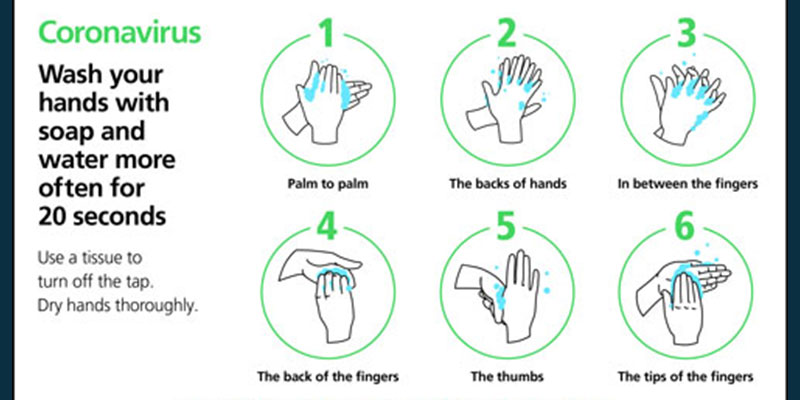 Coronavirus

Wash your hands with soap and water more often for 20 seconds

Use a tissue to turn off the tap. Dry hands thoroughly.

1
Palm to palm

2
The backs of hands

3
In between the fingers

4
The back of the fingers

5
The thumbs

6
The tips of the fingers